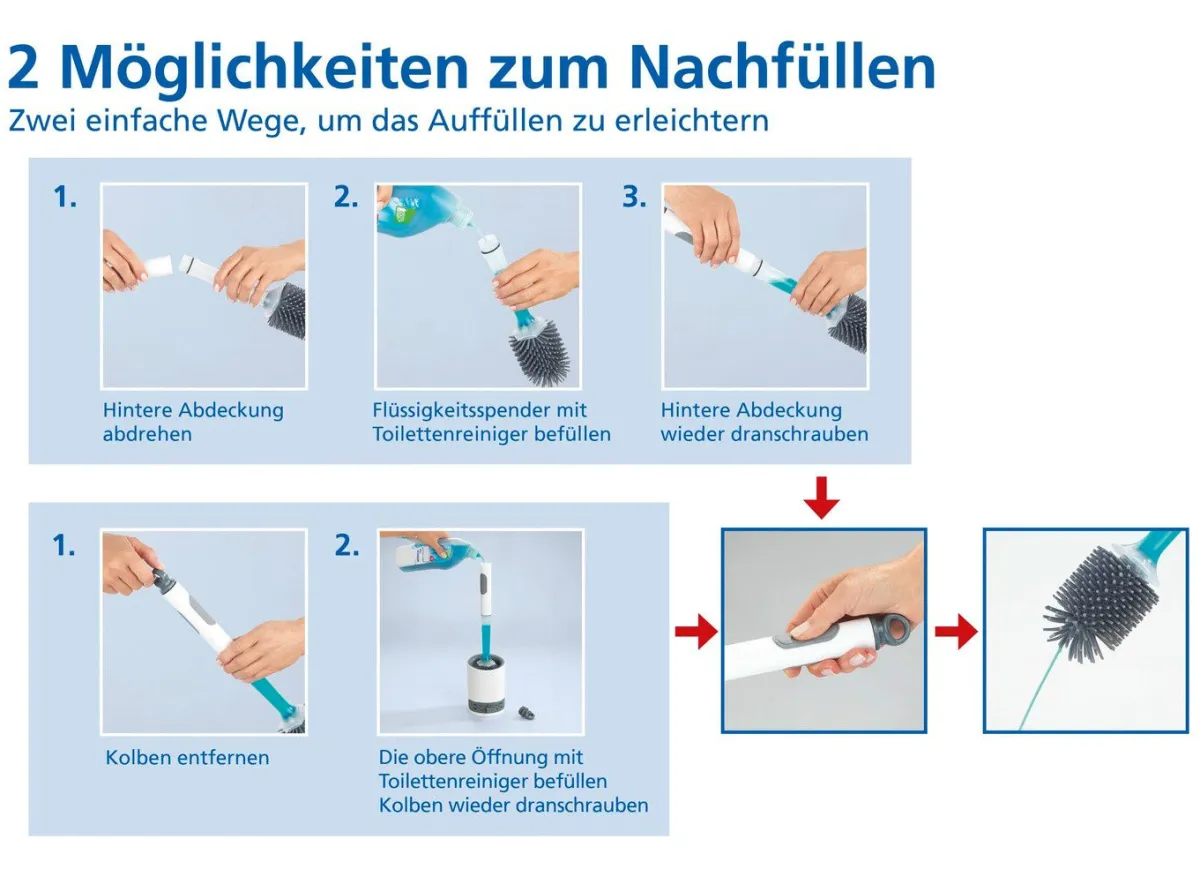 2 Möglichkeiten zum Nachfüllen
Zwei einfache Wege, um das Auffüllen zu erleichtern

1.
Hintere Abdeckung abdrehen

2.
Flüssigkeitsspender mit Toilettenreiniger befüllen

3.
Hintere Abdeckung wieder dranschrauben

1.
Kolben entfernen

2.
Die obere Öffnung mit Toilettenreiniger befüllen
Kolben wieder dranschrauben